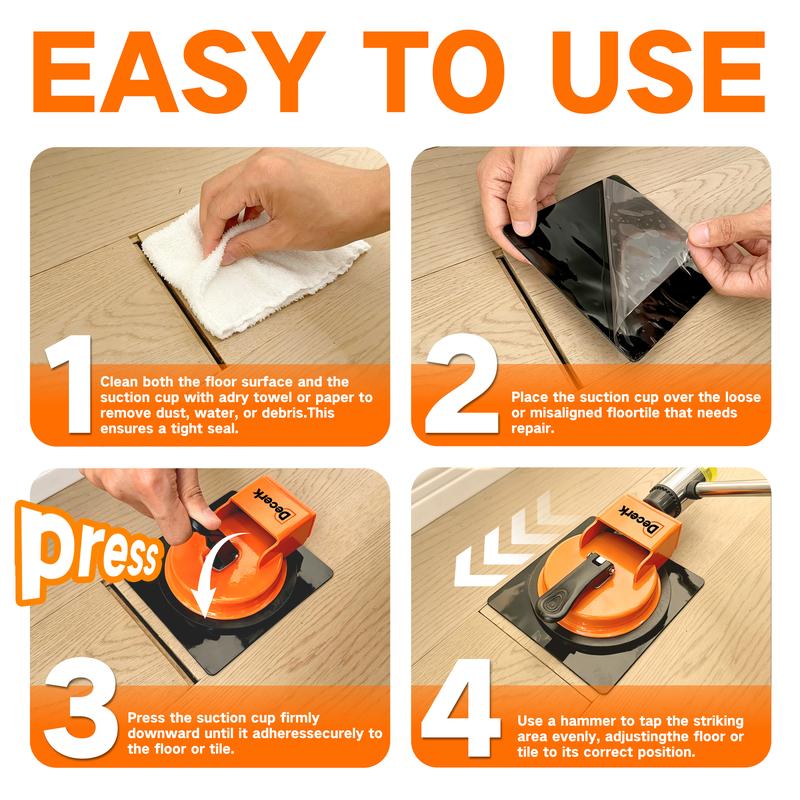 EASY TO USE

1

Clean both the floor surface and the suction cup with adry towel or paper to remove dust, water, or debris.This ensures a tight seal.

2

Place the suction cup over the loose or misaligned floortile that needs repair.

Press

Decerk

3

Press the suction cup firmly downward until it adheressecurely to the floor or tile.

Decerk

4

Use a hammer to tap the striking area evenly, adjustingthe floor or tile to its correct position.